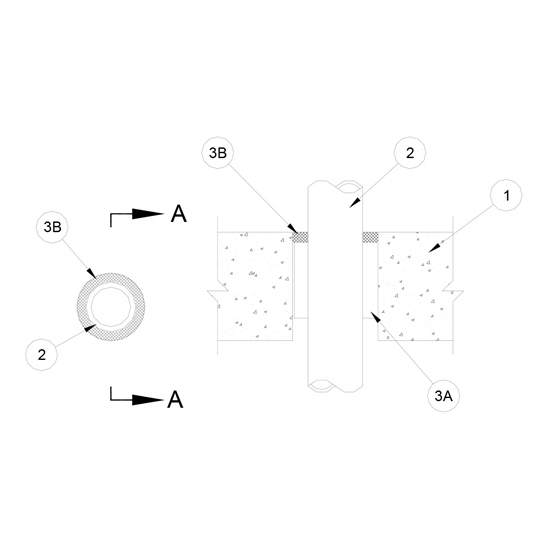 3B

2

1

3B

A

2

A

3A